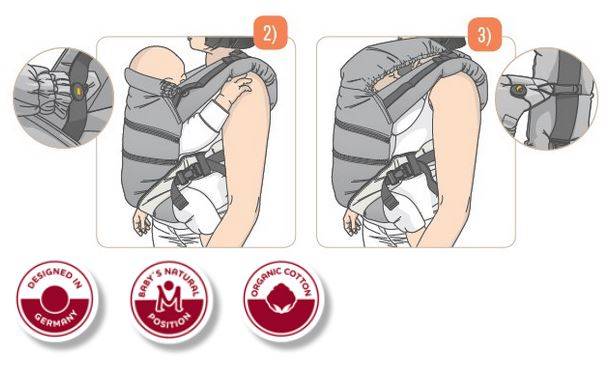 2)

3)

DESIGNED IN GERMANY

BABY'S NATURAL POSITION

ORGANIC COTTON